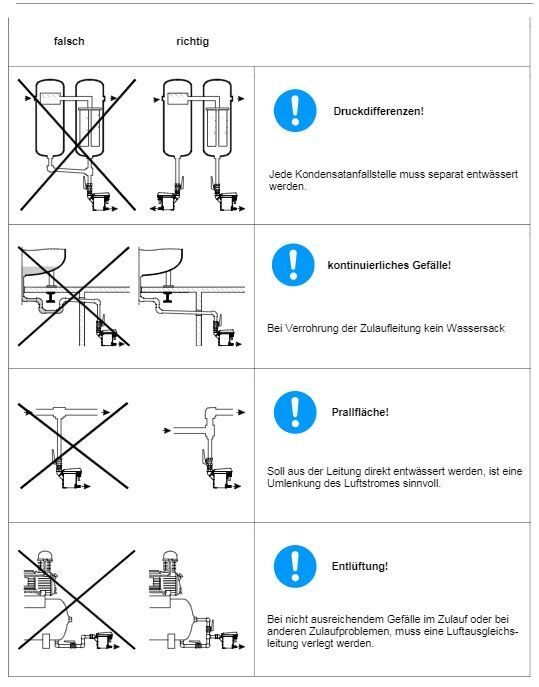 falsch richtig

Druckdifferenzen!

Jede Kondensatanfallstelle muss separat entwässert werden.

kontinuierliches Gefälle!

Bei Verrohrung der Zulaufleitung kein Wassersack

Prallfläche!

Soll aus der Leitung direkt entwässert werden, ist eine Umlenkung des Luftstromes sinnvoll.

Entlüftung!

Bei nicht ausreichendem Gefälle im Zulauf oder bei anderen Zulaufproblemen, muss eine Luftausgleichsleitung verlegt werden.